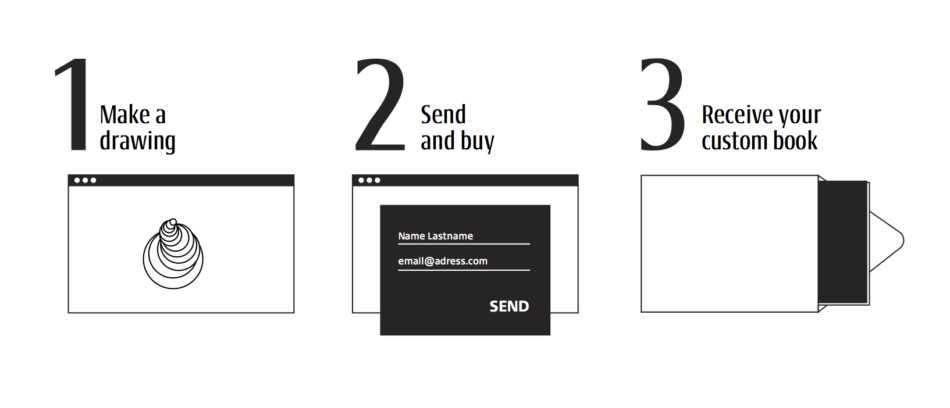 1 Make a drawing

2 Send and buy

Name Lastname

email@adress.com

SEND

3 Receive your custom book